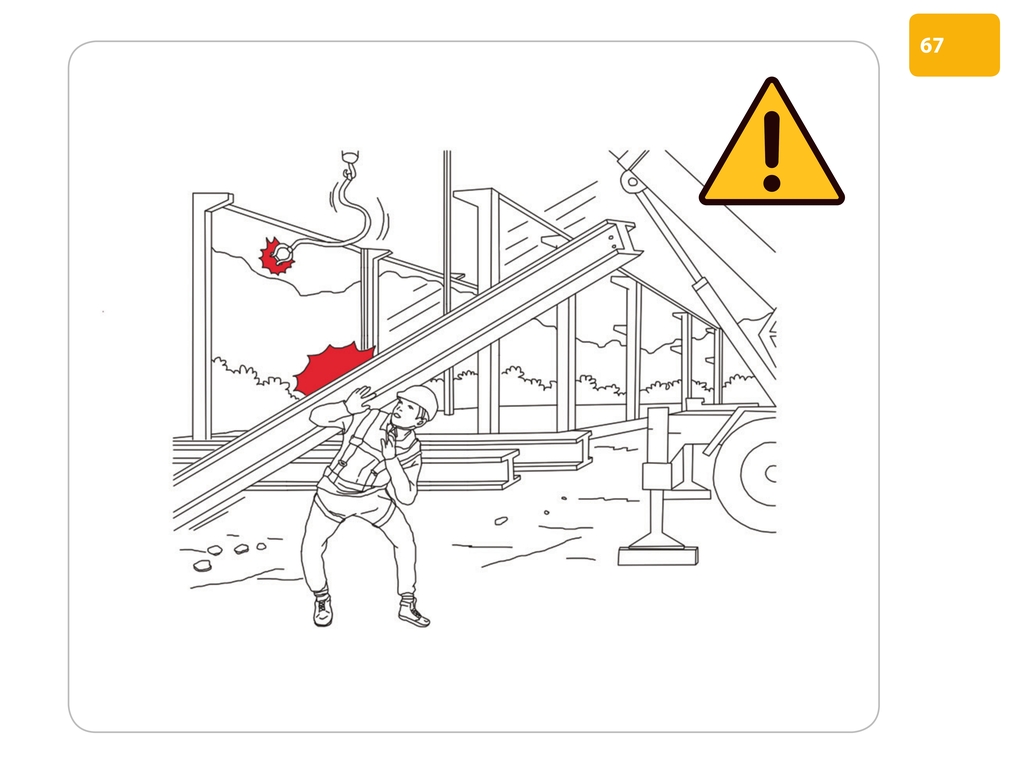 67