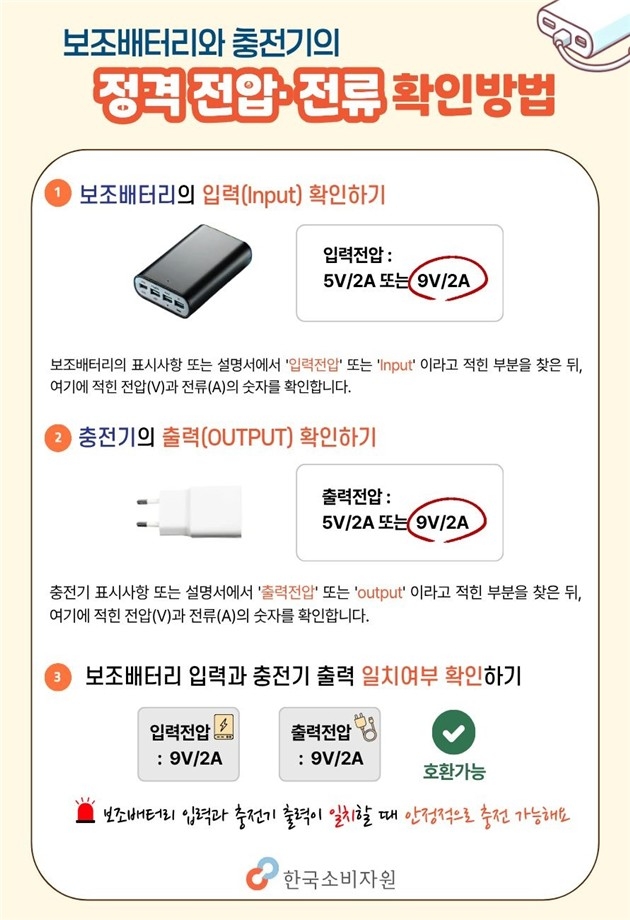 보조배터리와 충전기의

정격 전압·전류 확인방법

1 보조배터리의 입력(Input) 확인하기

입력전압 :
5V/2A 또는 9V/2A

보조배터리의 표시사항 또는 설명서에서 '입력전압' 또는 'Input' 이라고 적힌 부분을 찾은 뒤, 여기에 적힌 전압(V)과 전류(A)의 숫자를 확인합니다.

2 충전기의 출력(OUTPUT) 확인하기

출력전압 :
5V/2A 또는 9V/2A

충전기 표시사항 또는 설명서에서 '출력전압' 또는 'output' 이라고 적힌 부분을 찾은 뒤, 여기에 적힌 전압(V)과 전류(A)의 숫자를 확인합니다.

3 보조배터리 입력과 충전기 출력 일치여부 확인하기

입력전압 : 9V/2A

출력전압 : 9V/2A

호환가능

보조배터리 입력과 충전기 출력이 일치할 때 안정적으로 충전 가능해요

한국소비자원